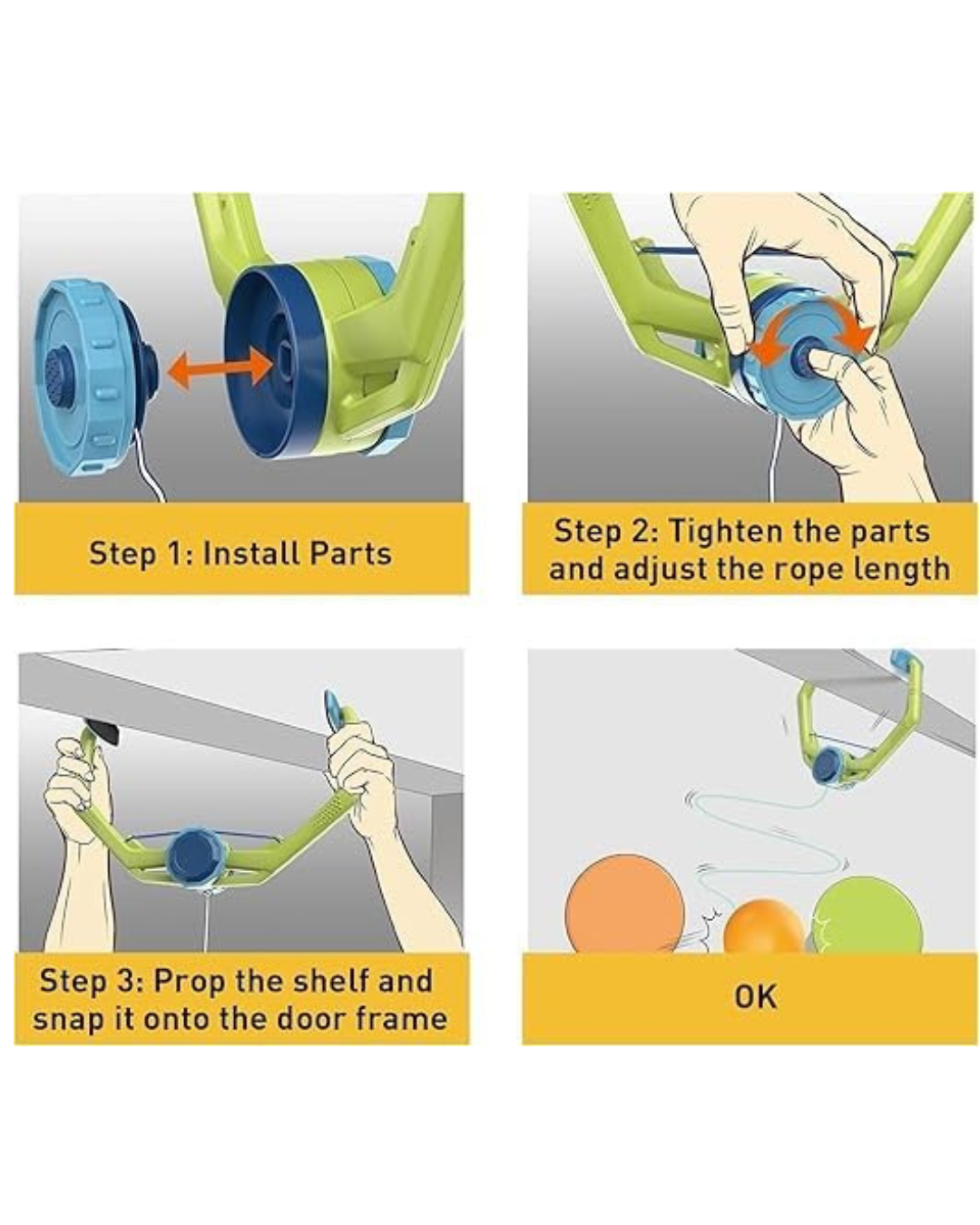 Step 1: Install Parts

Step 2: Tighten the parts and adjust the rope length

Step 3: Prop the shelf and snap it onto the door frame

OK