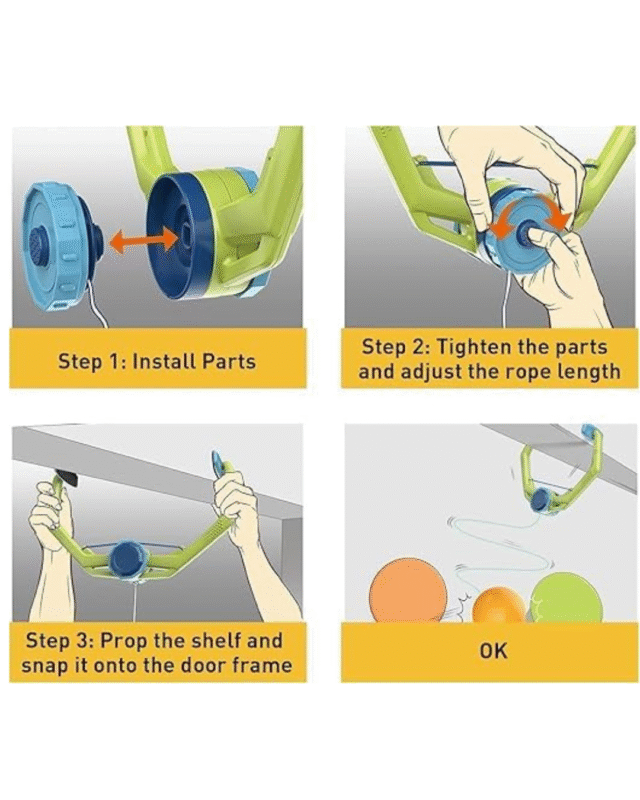 Step 1: Install Parts

Step 2: Tighten the parts and adjust the rope length

Step 3: Prop the shelf and snap it onto the door frame

OK